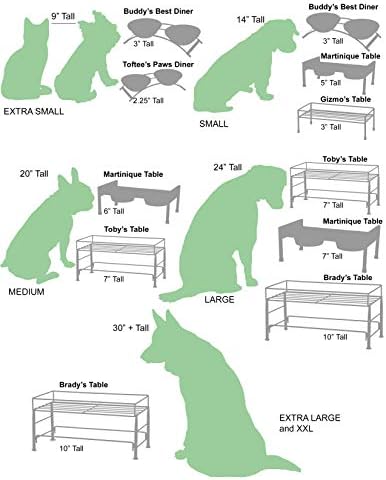 9" Tall

Buddy's Best Diner

3" Tall

Toftee's Paws Diner

2.25" Tall

EXTRA SMALL

14" Tall

Buddy's Best Diner

3" Tall

Martinique Table

5" Tall

Gizmo's Table

3" Tall

SMALL

20" Tall

Martinique Table

6" Tall

Toby's Table

7" Tall

MEDIUM

24" Tall

Toby's Table

7" Tall

Martinique Table

7" Tall

Brady's Table

10" Tall

LARGE

30" + Tall

Brady's Table

10" Tall

EXTRA LARGE and XXL